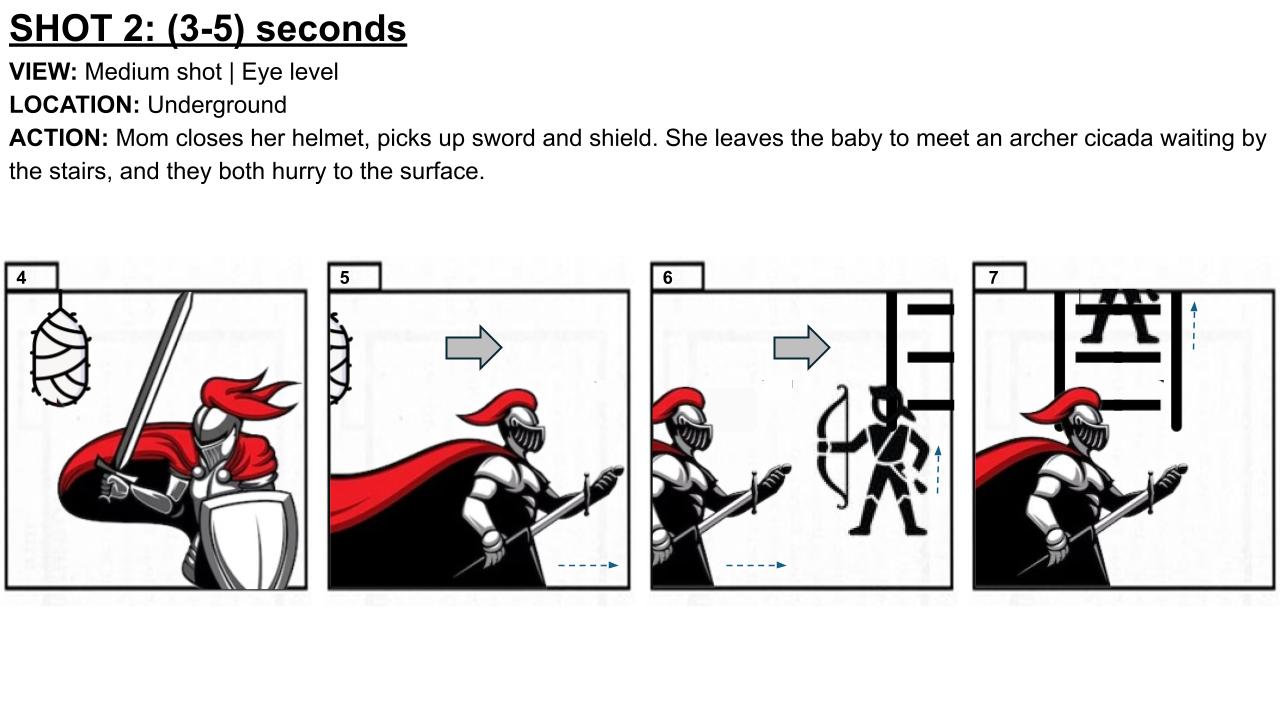 SHOT 2: (3-5) seconds

VIEW: Medium shot | Eye level

LOCATION: Underground

ACTION: Mom closes her helmet, picks up sword and shield. She leaves the baby to meet an archer cicada waiting by the stairs, and they both hurry to the surface.

4

5

6

7