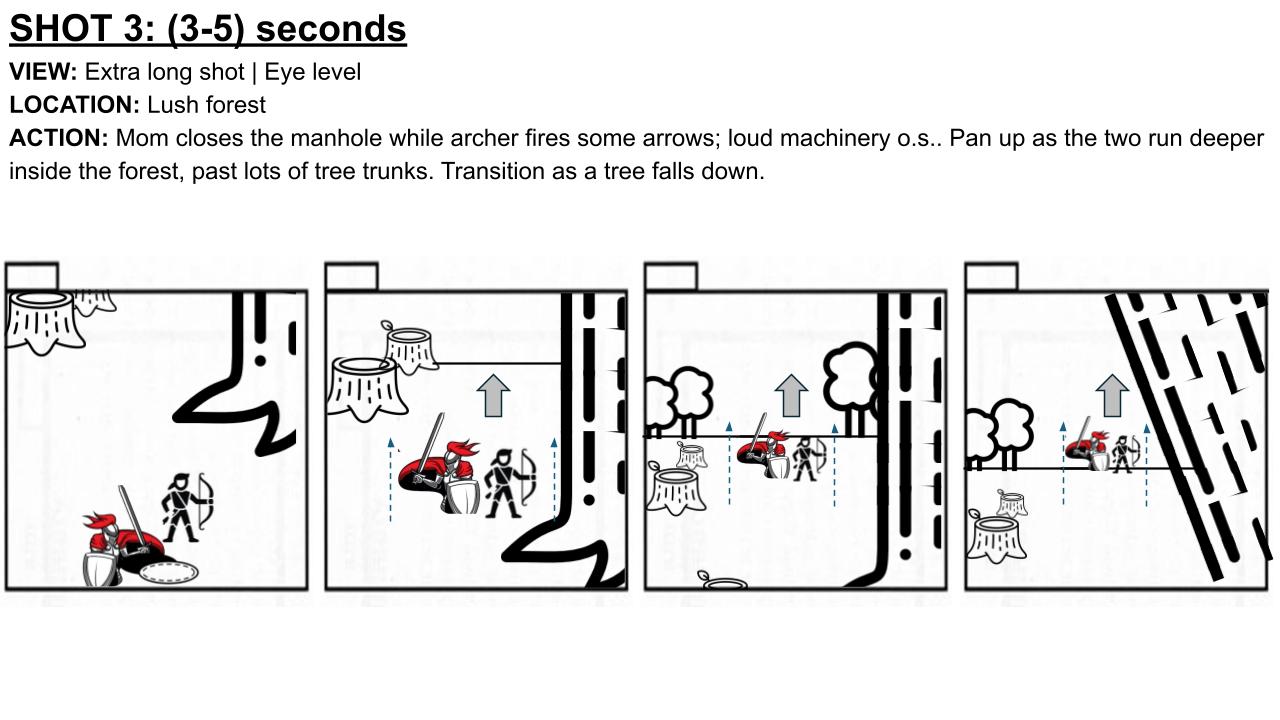 SHOT 3: (3-5) seconds

VIEW: Extra long shot | Eye level

LOCATION: Lush forest

ACTION: Mom closes the manhole while archer fires some arrows; loud machinery o.s.. Pan up as the two run deeper inside the forest, past lots of tree trunks. Transition as a tree falls down.