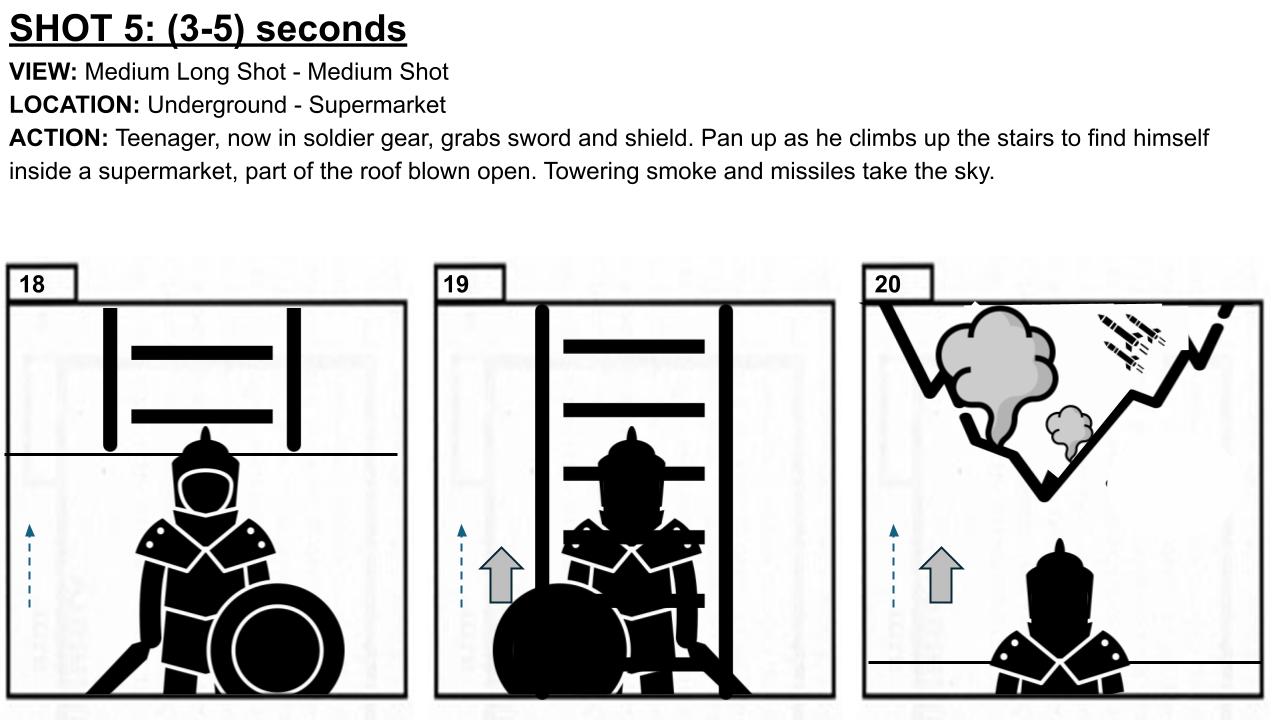 SHOT 5: (3-5) seconds

VIEW: Medium Long Shot - Medium Shot

LOCATION: Underground - Supermarket

ACTION: Teenager, now in soldier gear, grabs sword and shield. Pan up as he climbs up the stairs to find himself inside a supermarket, part of the roof blown open. Towering smoke and missiles take the sky.

18

19

20